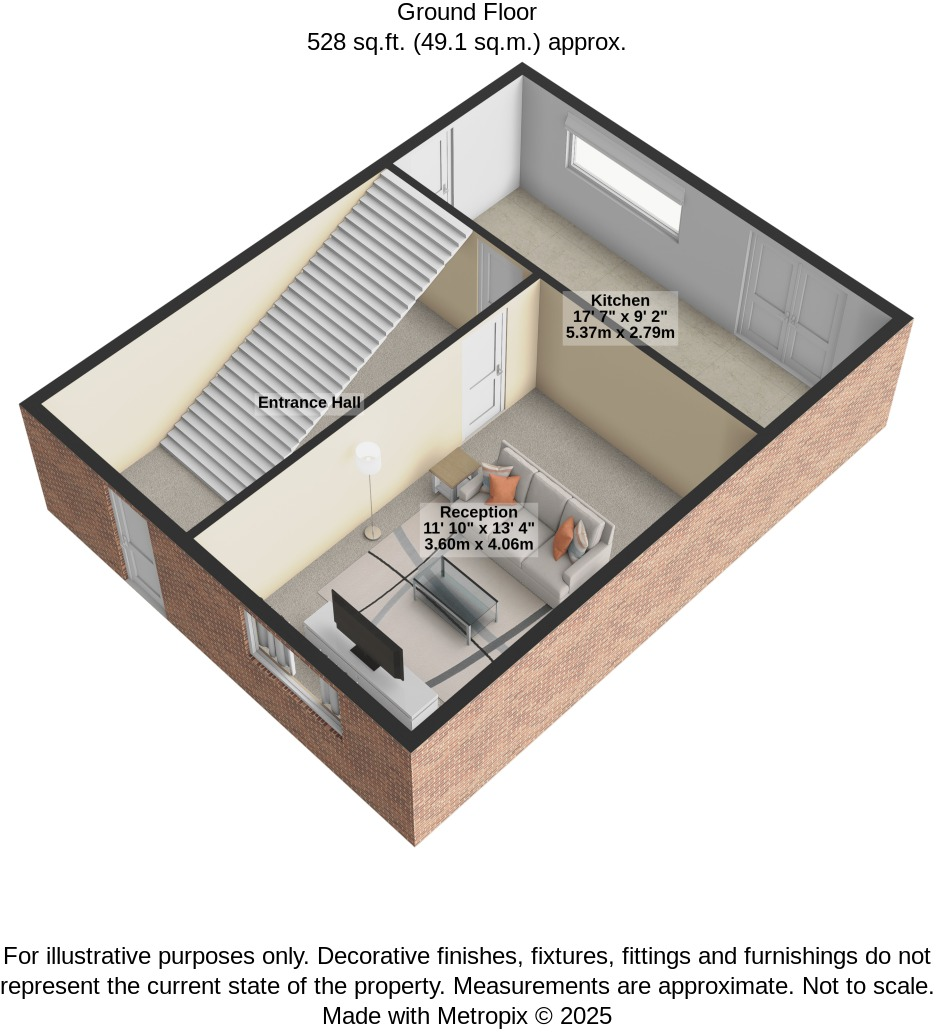 Ground Floor
528 sq.ft. (49.1 sq.m.) approx.

Kitchen
17' 7" x 9' 2"
5.37m x 2.79m

Entrance Hall

Reception
11' 10" x 13' 4"
3.60m x 4.06m

For illustrative purposes only. Decorative finishes, fixtures, fittings and furnishings do not represent the current state of the property. Measurements are approximate. Not to scale.
Made with Metropix © 2025