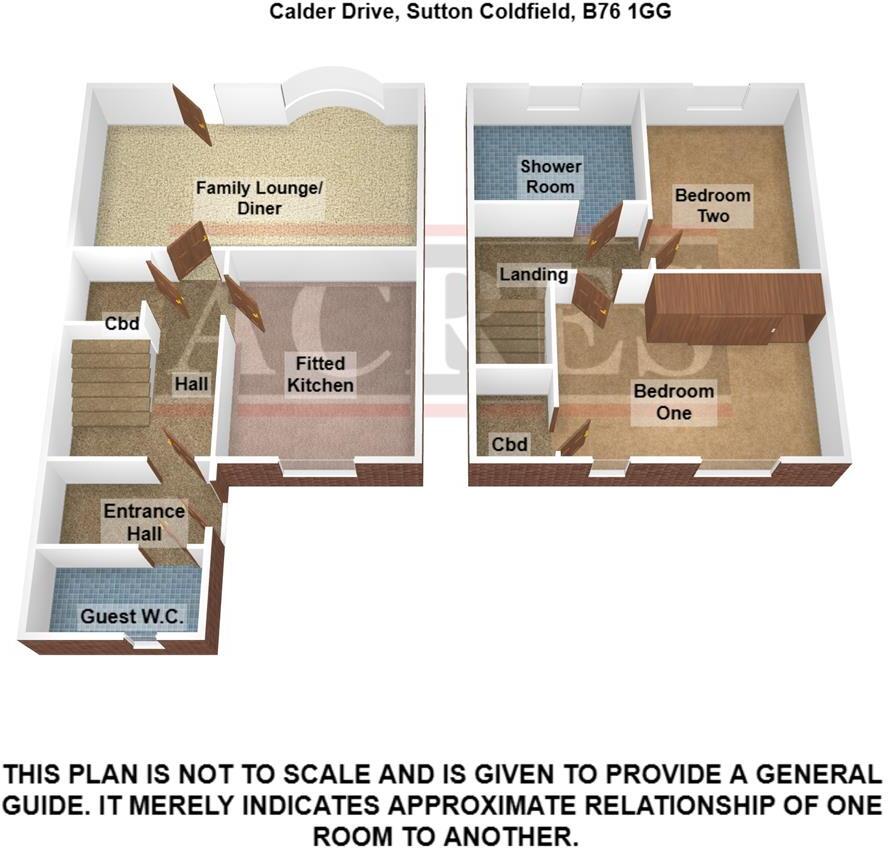 Calder Drive, Sutton Coldfield, B76 1GG

Family Lounge/ Diner

Cbd

Hall

Fitted Kitchen

Entrance Hall

Guest W.C.

Shower Room

Bedroom Two

Landing

Bedroom One

Cbd

ACRES

THIS PLAN IS NOT TO SCALE AND IS GIVEN TO PROVIDE A GENERAL GUIDE. IT MERELY INDICATES APPROXIMATE RELATIONSHIP OF ONE ROOM TO ANOTHER.