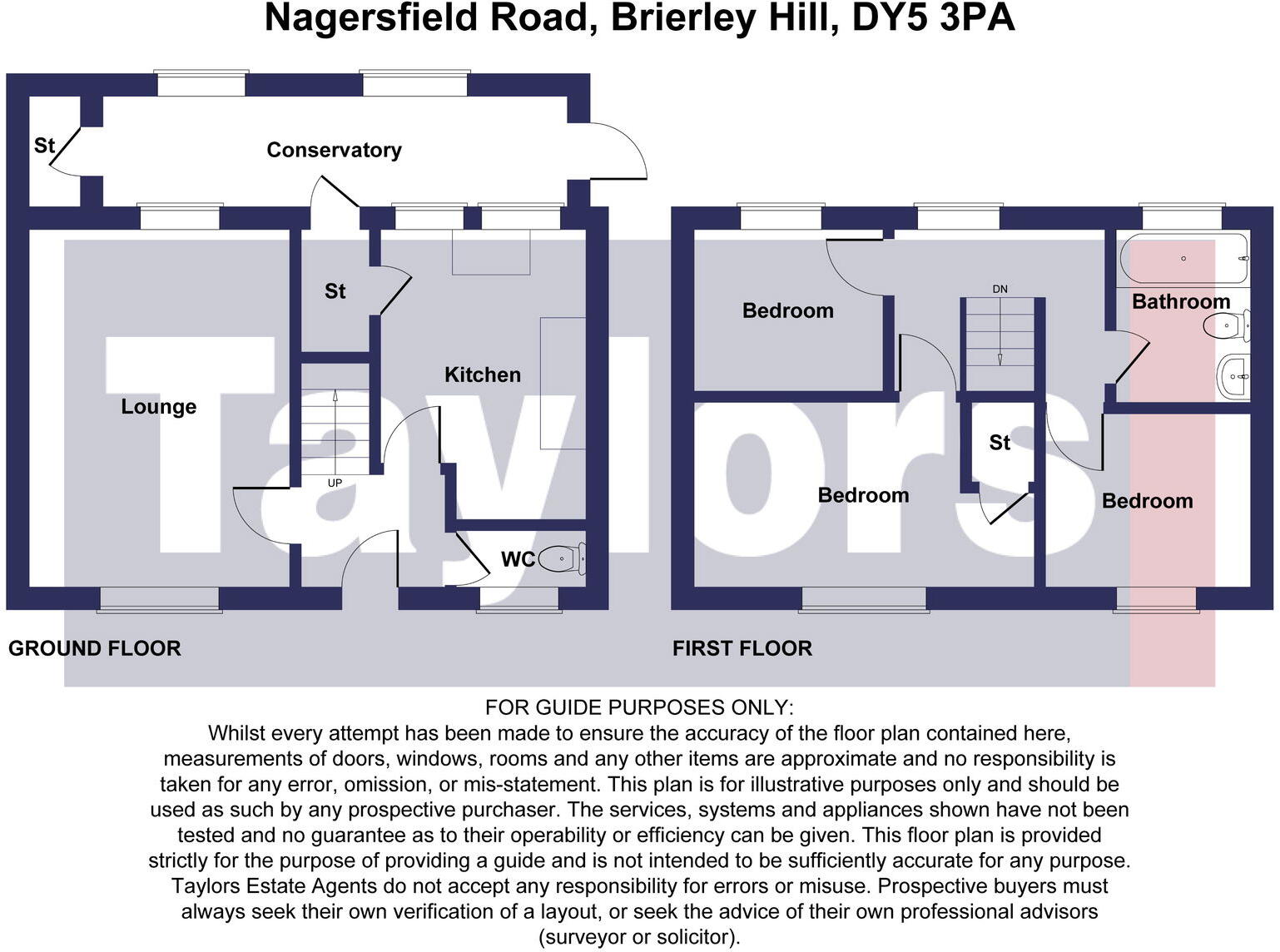 Nagersfield Road, Brierley Hill, DY5 3PA

St

Conservatory

St

Kitchen

Lounge

UP

WC

GROUND FLOOR

Bedroom

DN

Bathroom

St

Bedroom

Bedroom

FIRST FLOOR

Taylors

FOR GUIDE PURPOSES ONLY:
Whilst every attempt has been made to ensure the accuracy of the floor plan contained here, measurements of doors, windows, rooms and any other items are approximate and no responsibility is taken for any error, omission, or mis-statement. This plan is for illustrative purposes only and should be used as such by any prospective purchaser. The services, systems and appliances shown have not been tested and no guarantee as to their operability or efficiency can be given. This floor plan is provided strictly for the purpose of providing a guide and is not intended to be sufficiently accurate for any purpose. Taylors Estate Agents do not accept any responsibility for errors or misuse. Prospective buyers must always seek their own verification of a layout, or seek the advice of their own professional advisors (surveyor or solicitor).