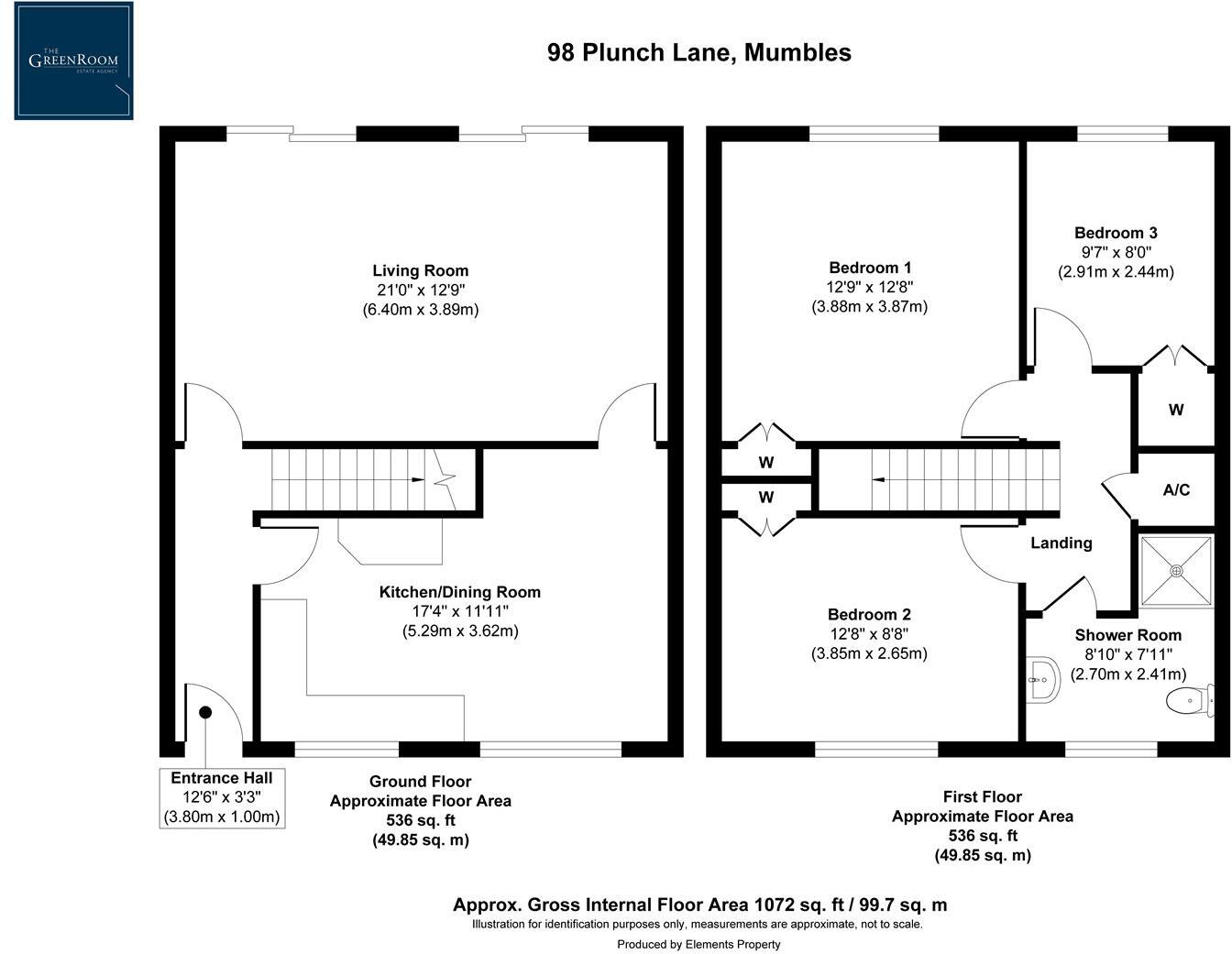 THE GREENROOM ESTATE AGENCY

98 Plunch Lane, Mumbles

Living Room
21'0" x 12'9"
(6.40m x 3.89m)

Kitchen/Dining Room
17'4" x 11'11"
(5.29m x 3.62m)

Entrance Hall
12'6" x 3'3"
(3.80m x 1.00m)

Ground Floor
Approximate Floor Area
536 sq. ft
(49.85 sq. m)

Bedroom 1
12'9" x 12'8"
(3.88m x 3.87m)

Bedroom 3
9'7" x 8'0"
(2.91m x 2.44m)

W

W

W

A/C

Landing

Bedroom 2
12'8" x 8'8"
(3.85m x 2.65m)

Shower Room
8'10" x 7'11"
(2.70m x 2.41m)

First Floor
Approximate Floor Area
536 sq. ft
(49.85 sq. m)

Approx. Gross Internal Floor Area 1072 sq. ft / 99.7 sq. m
Illustration for identification purposes only, measurements are approximate, not to scale.
Produced by Elements Property