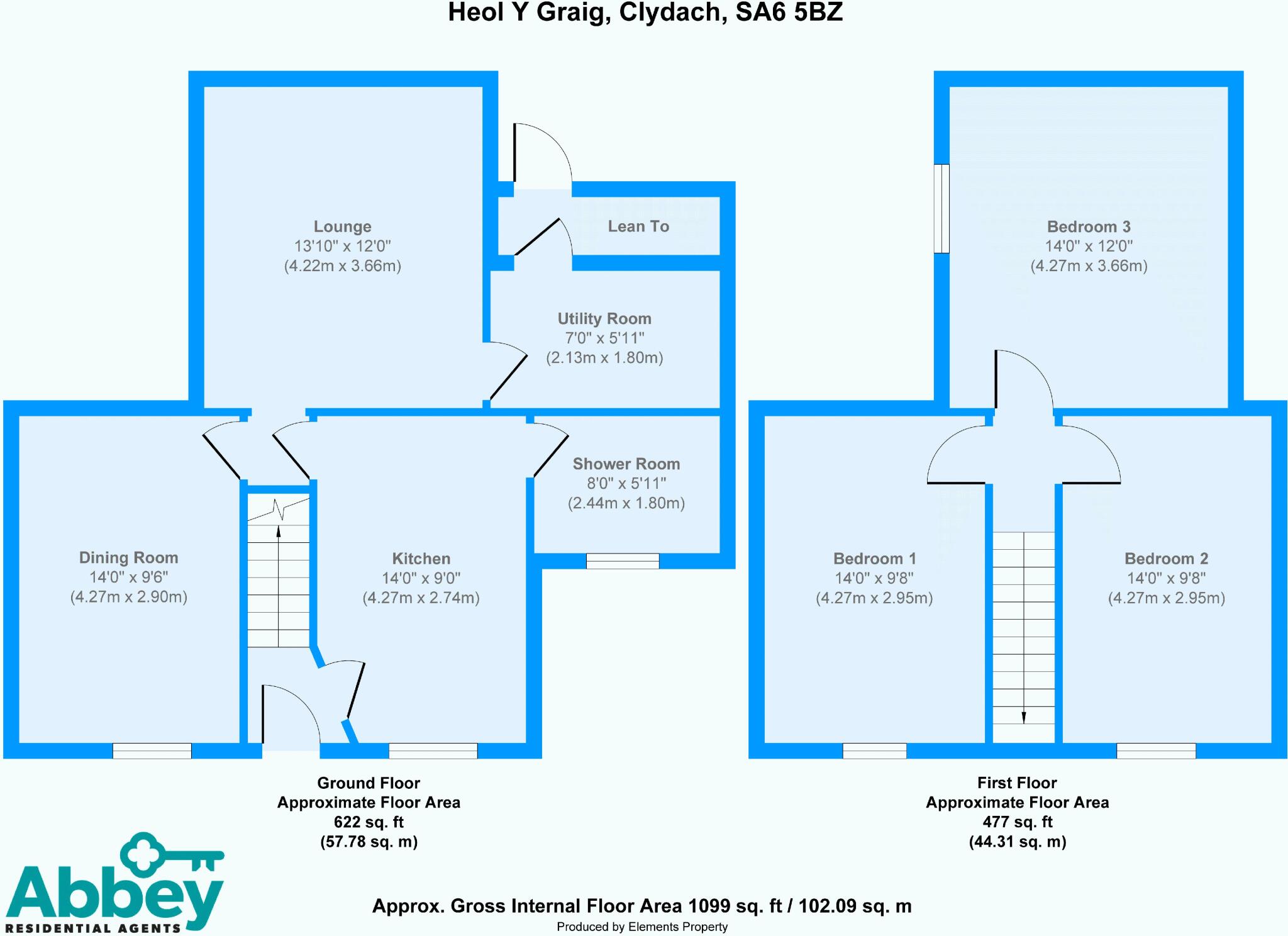 Heol Y Graig, Clydach, SA6 5BZ

Lounge
13'10" x 12'0"
(4.22m x 3.66m)

Lean To

Utility Room
7'0" x 5'11"
(2.13m x 1.80m)

Shower Room
8'0" x 5'11"
(2.44m x 1.80m)

Dining Room
14'0" x 9'6"
(4.27m x 2.90m)

Kitchen
14'0" x 9'0"
(4.27m x 2.74m)

Bedroom 3
14'0" x 12'0"
(4.27m x 3.66m)

Bedroom 1
14'0" x 9'8"
(4.27m x 2.95m)

Bedroom 2
14'0" x 9'8"
(4.27m x 2.95m)

Ground Floor
Approximate Floor Area
622 sq. ft
(57.78 sq. m)

First Floor
Approximate Floor Area
477 sq. ft
(44.31 sq. m)

Abbey
RESIDENTIAL AGENTS

Approx. Gross Internal Floor Area 1099 sq. ft / 102.09 sq. m
Produced by Elements Property