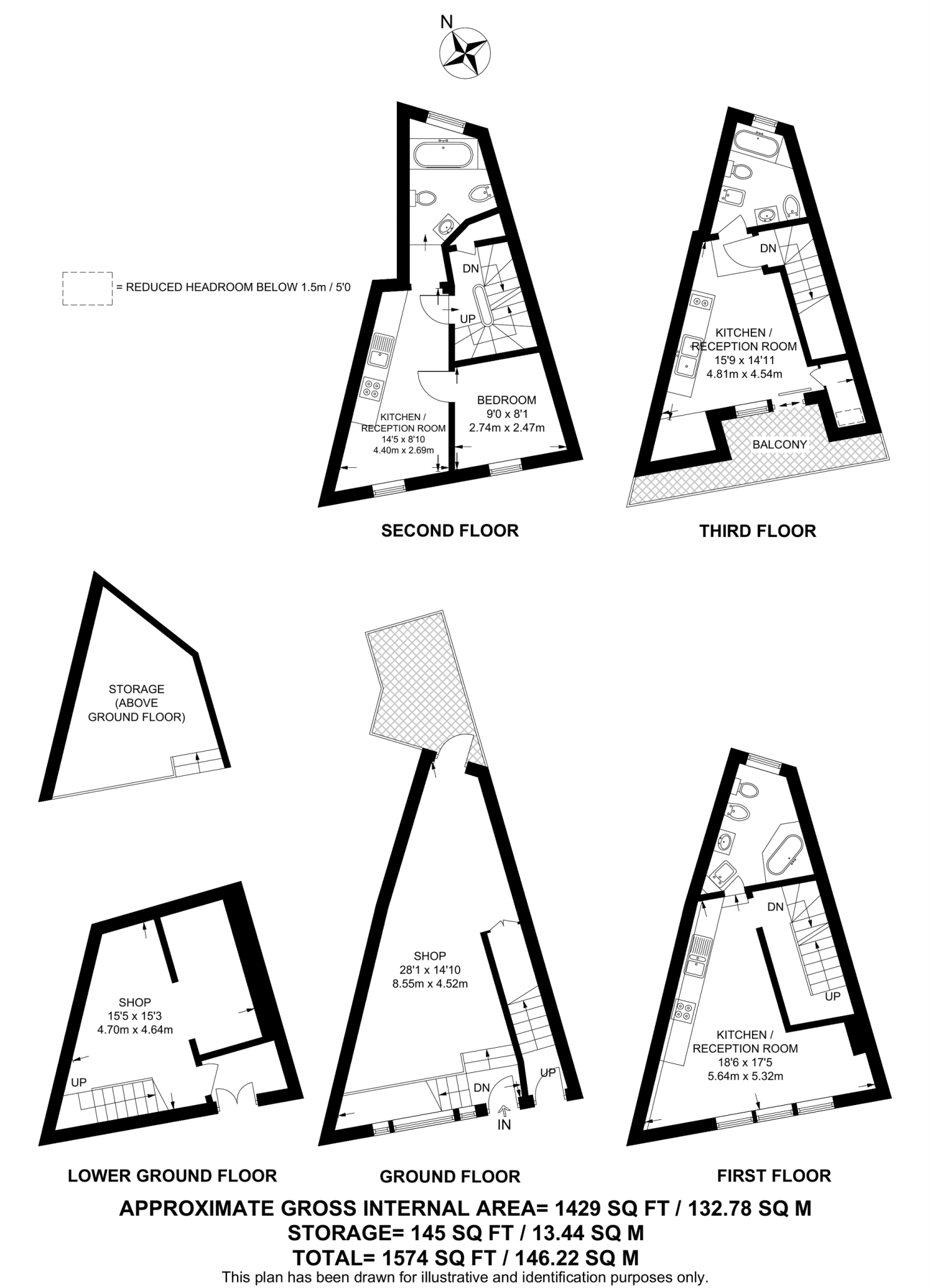 N

= REDUCED HEADROOM BELOW 1.5m / 5'0

DN

UP

KITCHEN / RECEPTION ROOM
14'5 x 8'10
4.40m x 2.69m

BEDROOM
9'0 x 8'1
2.74m x 2.47m

SECOND FLOOR

DN

KITCHEN / RECEPTION ROOM
15'9 x 14'11
4.81m x 4.54m

BALCONY

THIRD FLOOR

STORAGE
(ABOVE
GROUND FLOOR)

SHOP
15'5 x 15'3
4.70m x 4.64m

UP

LOWER GROUND FLOOR

SHOP
28'1 x 14'10
8.55m x 4.52m

DN

UP

IN

GROUND FLOOR

DN

UP

KITCHEN / RECEPTION ROOM
18'6 x 17'5
5.64m x 5.32m

FIRST FLOOR

APPROXIMATE GROSS INTERNAL AREA= 1429 SQ FT / 132.78 SQ M
STORAGE= 145 SQ FT / 13.44 SQ M
TOTAL= 1574 SQ FT / 146.22 SQ M
This plan has been drawn for illustrative and identification purposes only.