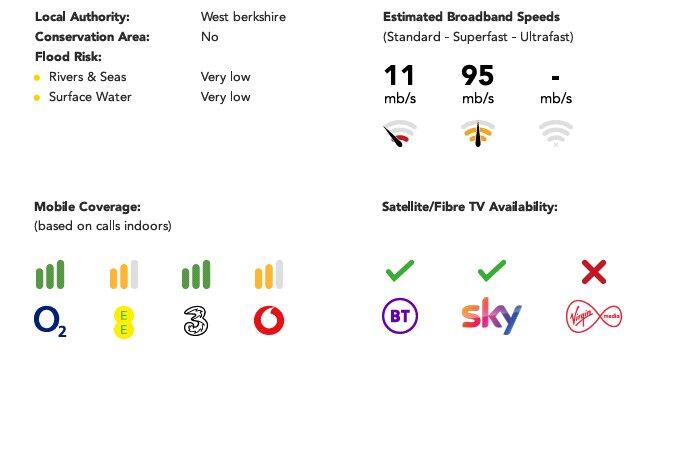 Local Authority: West berkshire
Conservation Area: No
Flood Risk:
• Rivers & Seas Very low
• Surface Water Very low

Estimated Broadband Speeds
(Standard - Superfast - Ultrafast)

11 mb/s 95 mb/s - mb/s

Mobile Coverage:
(based on calls indoors)

O2 EE 3

Satellite/Fibre TV Availability:

BT sky Virgin media