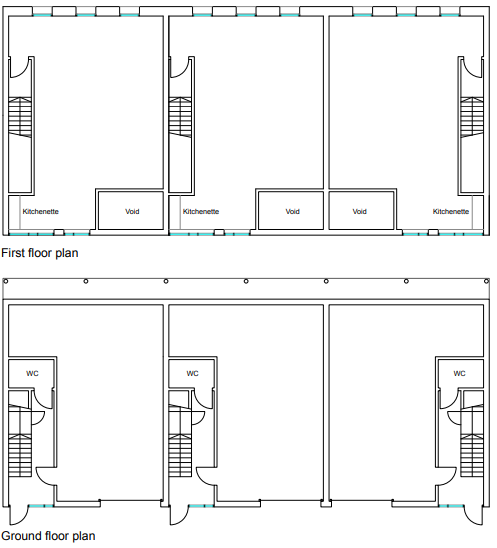 Kitchenette

Void

Kitchenette

Void

Void

Kitchenette

First floor plan

WC

WC

WC

Ground floor plan